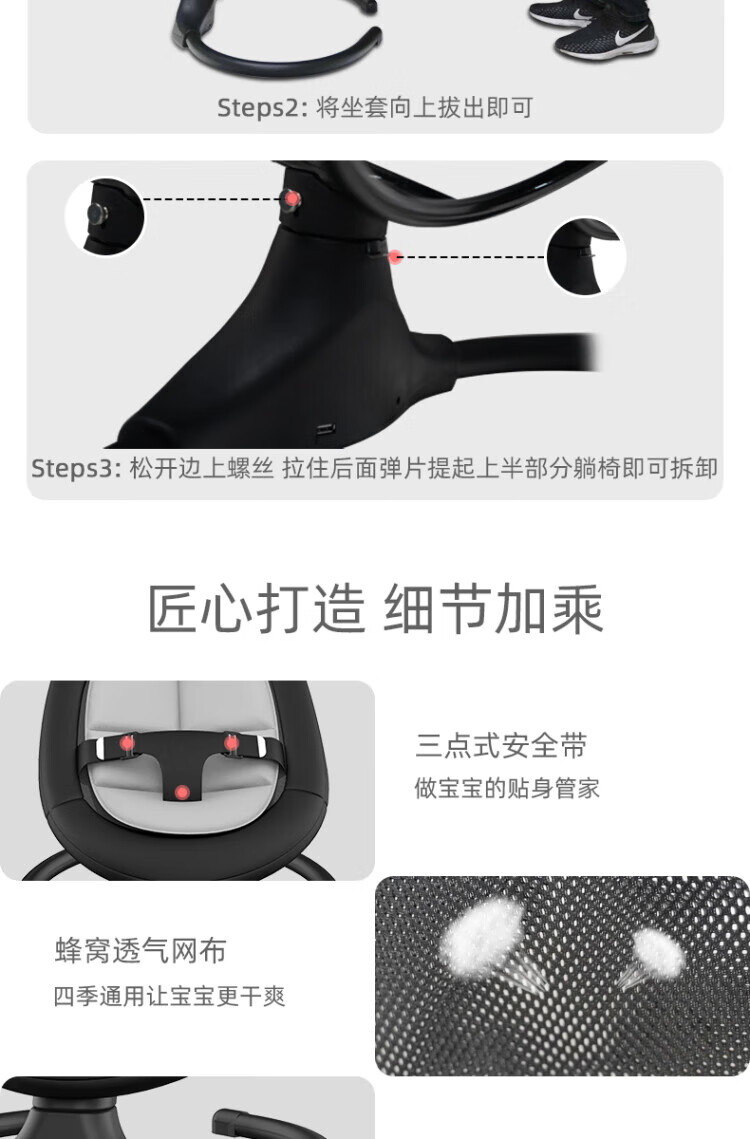 Steps2: 将坐套向上拔出即可

Steps3: 松开边上螺丝 拉住后面弹片提起上半部分躺椅即可拆卸

匠心打造 细节加乘

三点式安全带
做宝宝的贴身管家

蜂窝透气网布
四季通用让宝宝更干爽